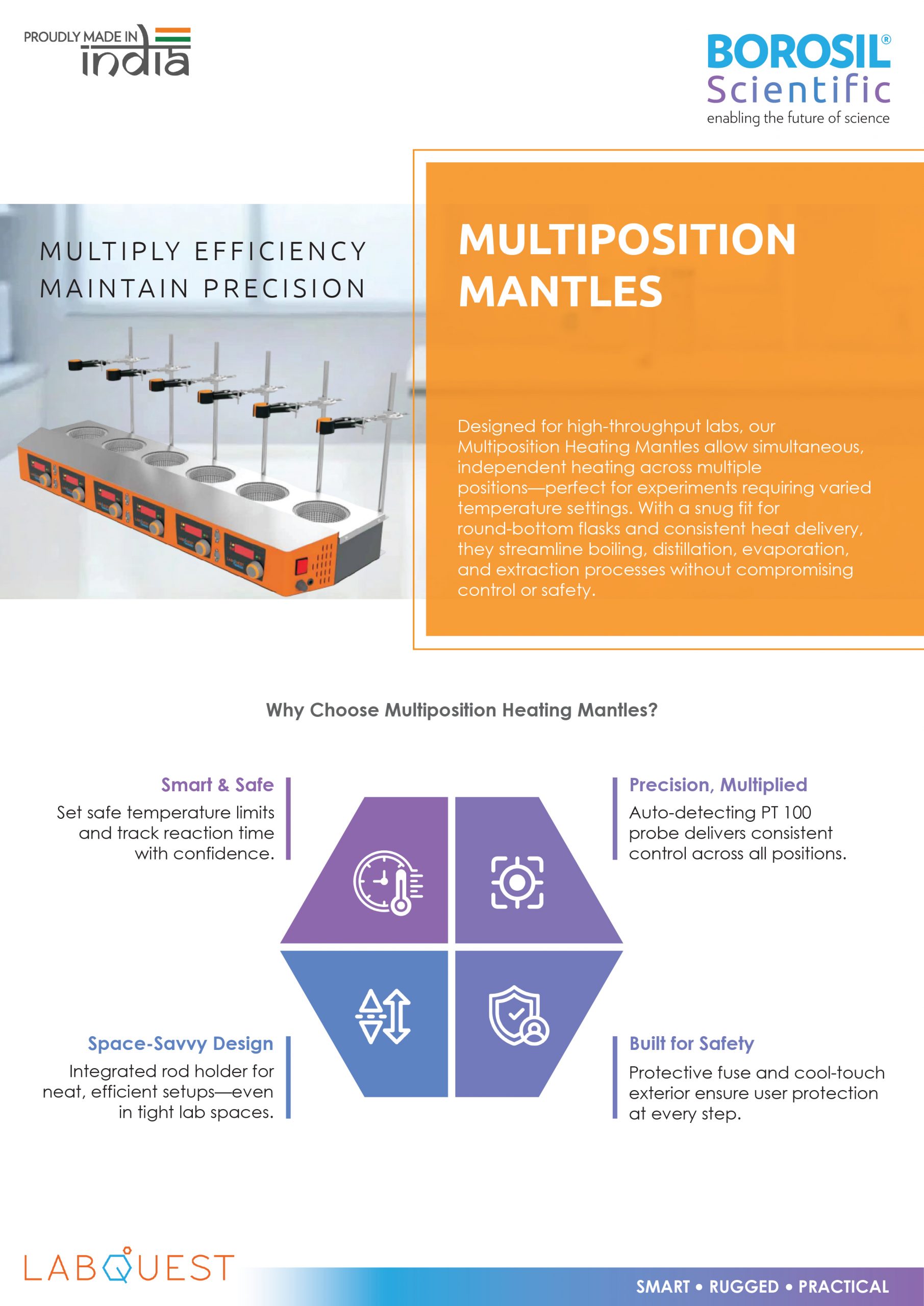 PROUDLY MADE IN india

BOROSIL®
Scientific
enabling the future of science

MULTIPLY EFFICIENCY
MAINTAIN PRECISION

MULTIPOSITION MANTLES

Designed for high-throughput labs, our Multiposition Heating Mantles allow simultaneous, independent heating across multiple positions—perfect for experiments requiring varied temperature settings. With a snug fit for round-bottom flasks and consistent heat delivery, they streamline boiling, distillation, evaporation, and extraction processes without compromising control or safety.

Why Choose Multiposition Heating Mantles?

Smart & Safe
Set safe temperature limits and track reaction time with confidence.

Precision, Multiplied
Auto-detecting PT 100 probe delivers consistent control across all positions.

Space-Savvy Design
Integrated rod holder for neat, efficient setups—even in tight lab spaces.

Built for Safety
Protective fuse and cool-touch exterior ensure user protection at every step.

LABQUEST

SMART • RUGGED • PRACTICAL